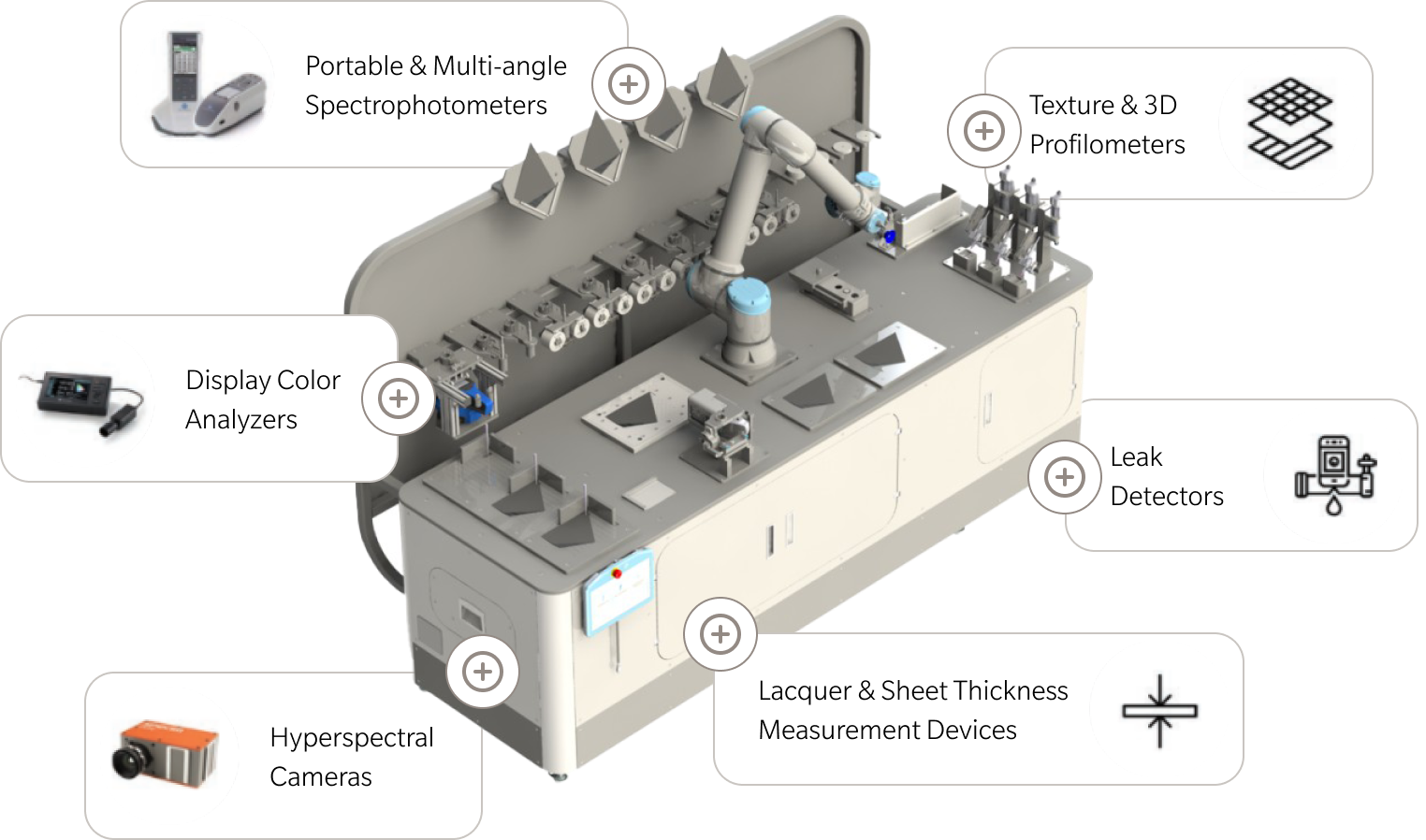 Portable & Multi-angle Spectrophotometers

Texture & 3D Profilometers

Display Color Analyzers

Leak Detectors

Lacquer & Sheet Thickness Measurement Devices

Hyperspectral Cameras